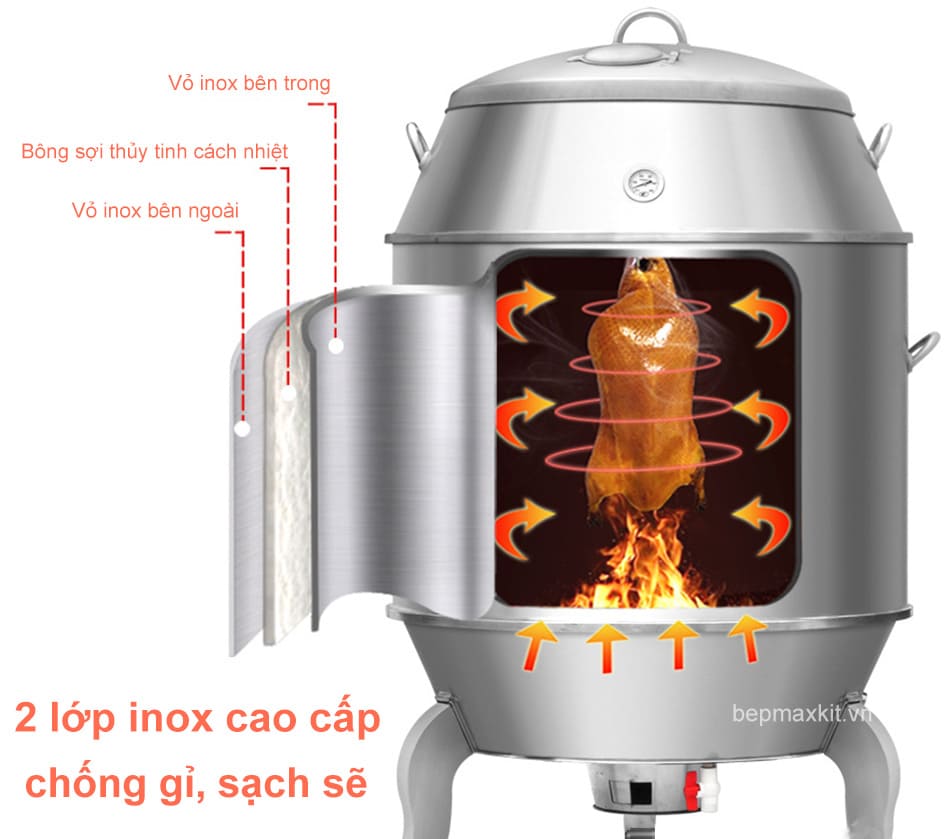 Vỏ inox bên trong

Bông sợi thủy tinh cách nhiệt

Vỏ inox bên ngoài

2 lớp inox cao cấp chống gỉ, sạch sẽ

bepmaxkit.vn