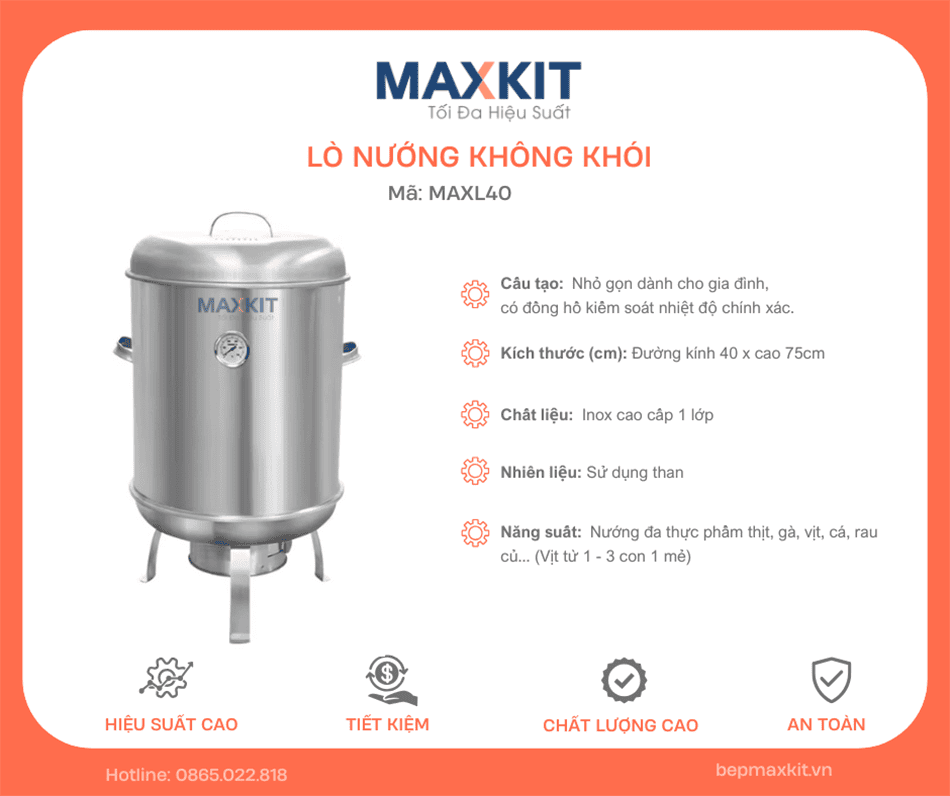 MAXKIT
Tối Đa Hiệu Suất

LÒ NƯỚNG KHÔNG KHÓI
Mã: MAXL40

MAXKIT

Cấu tạo: Nhỏ gọn dành cho gia đình, có đồng hồ kiểm soát nhiệt độ chính xác.

Kích thước (cm): Đường kính 40 x cao 75cm

Chất liệu: Inox cao cấp 1 lớp

Nhiên liệu: Sử dụng than

Năng suất: Nướng đa thực phẩm thịt, gà, vịt, cá, rau củ... (Vịt từ 1 - 3 con 1 mẻ)

HIỆU SUẤT CAO
TIẾT KIỆM
CHẤT LƯỢNG CAO
AN TOÀN

Hotline: 0865.022.818
bepmaxkit.vn